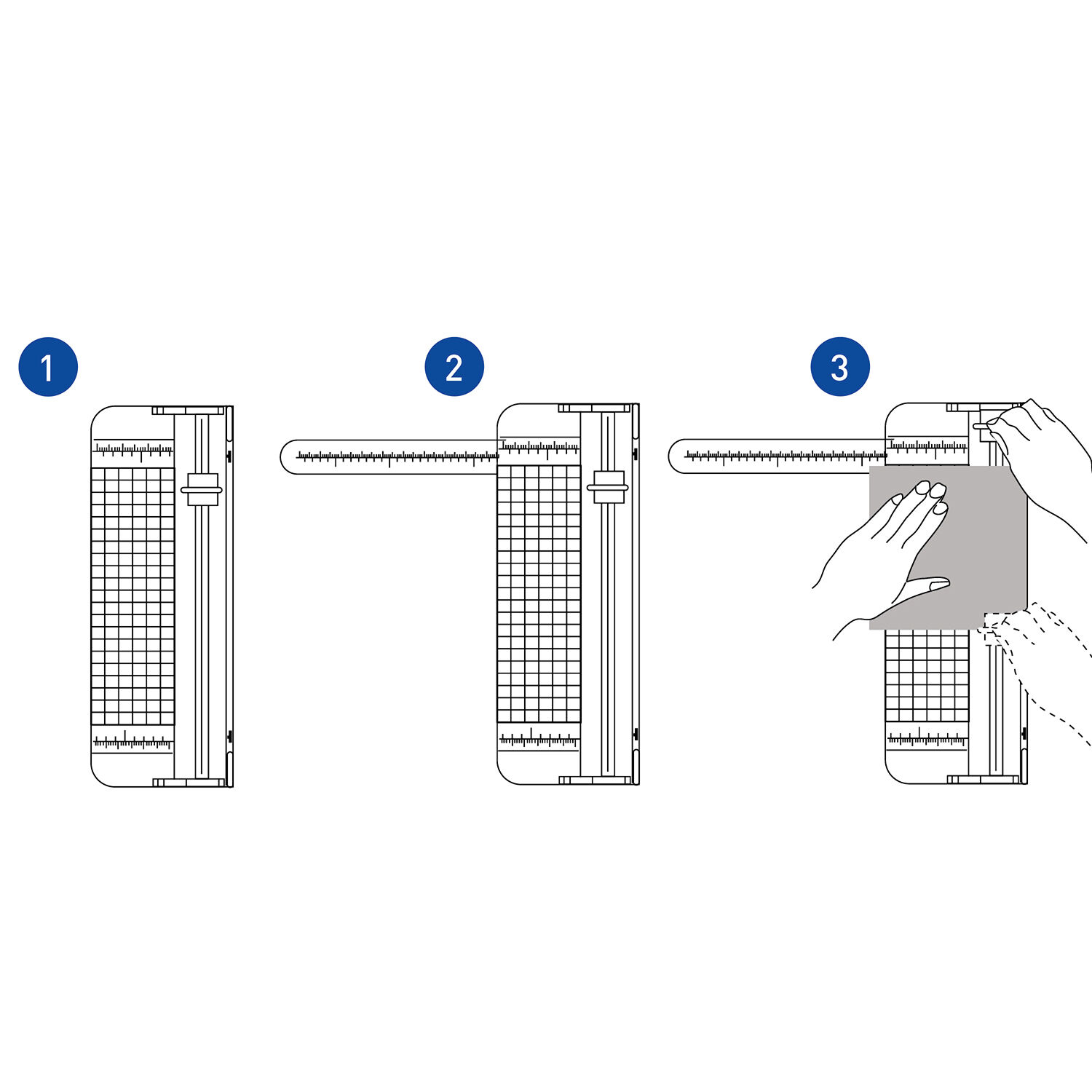 1

2

3