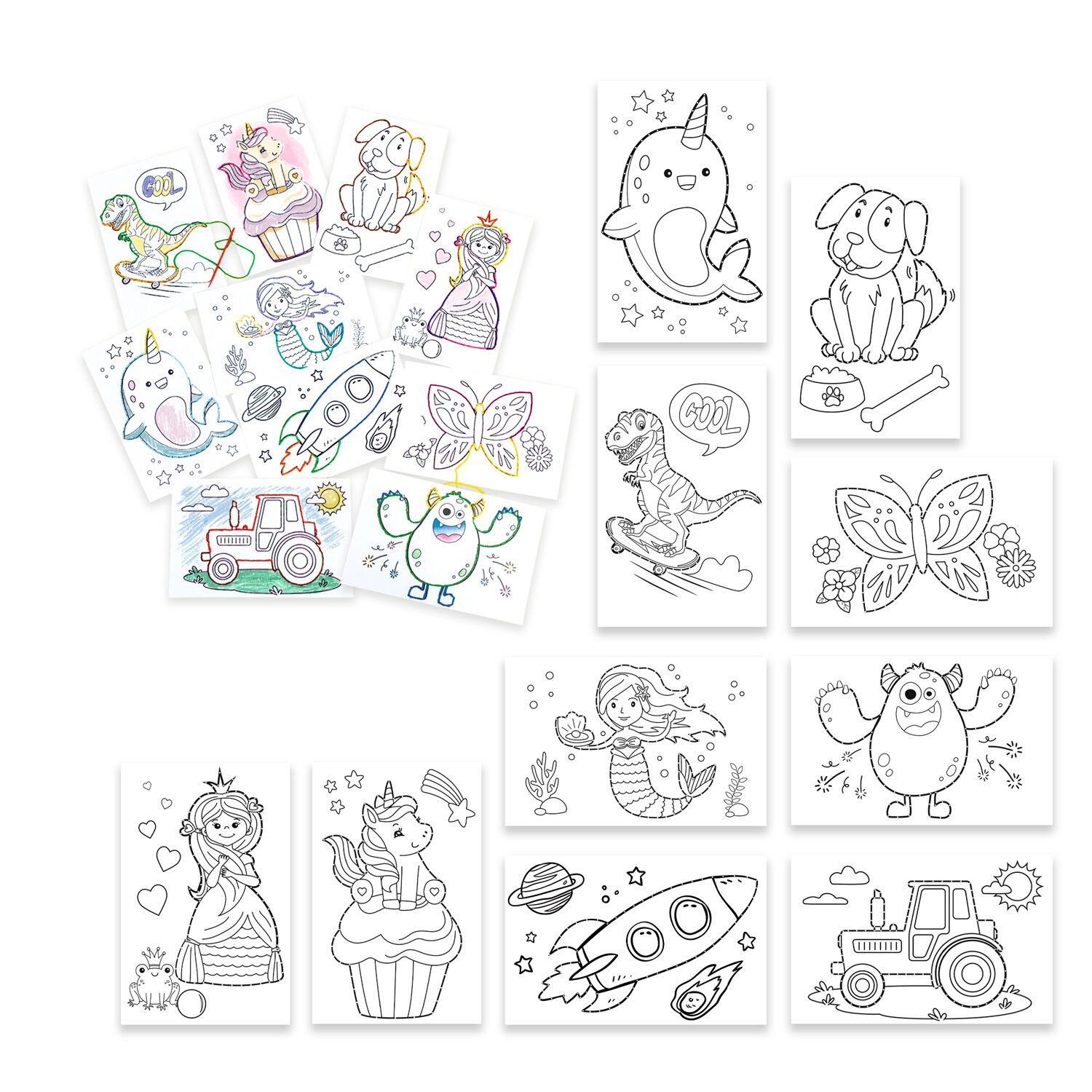 COOL

COOL